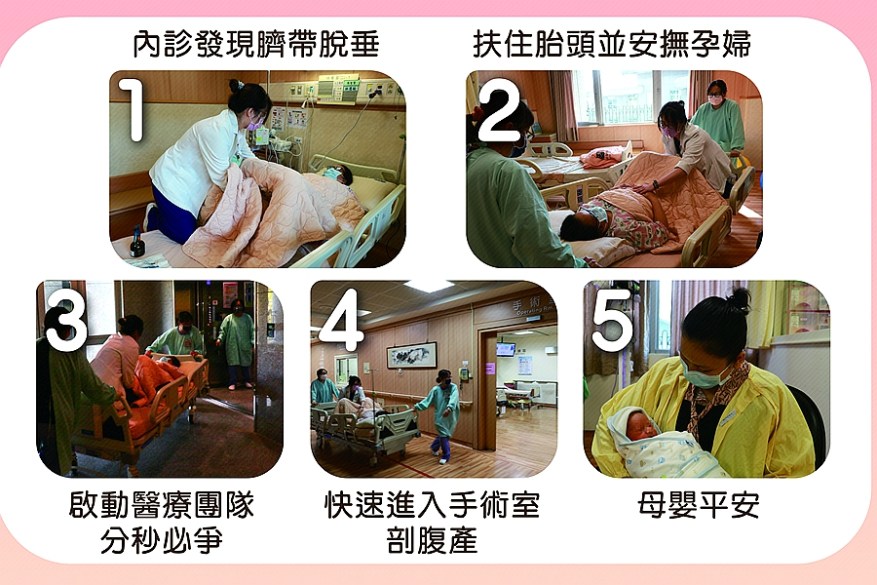 內診發現臍帶脫垂

1

扶住胎頭並安撫孕婦

2

3

啟動醫療團隊
分秒必爭

4

手術

快速進入手術室
剖腹產

5

母嬰平安